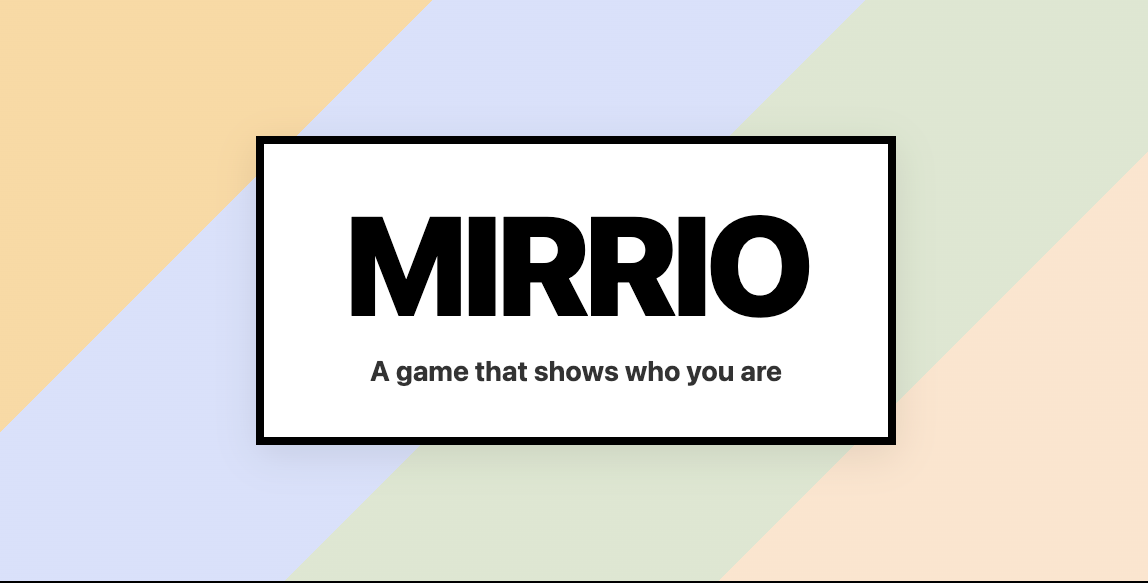 MIRRIO

A game that shows who you are